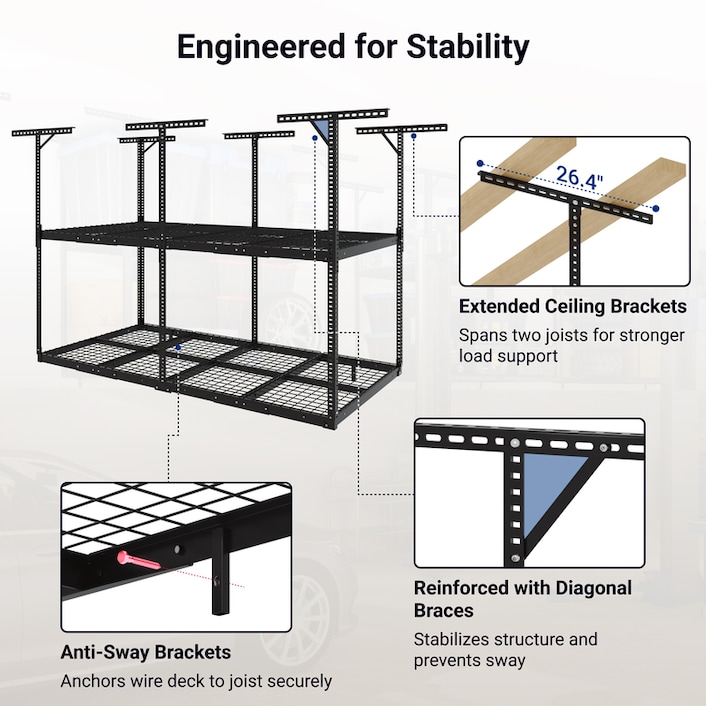 Engineered for Stability

26.4"

Extended Ceiling Brackets

Spans two joists for stronger load support

Reinforced with Diagonal Braces

Stabilizes structure and prevents sway

Anti-Sway Brackets

Anchors wire deck to joist securely