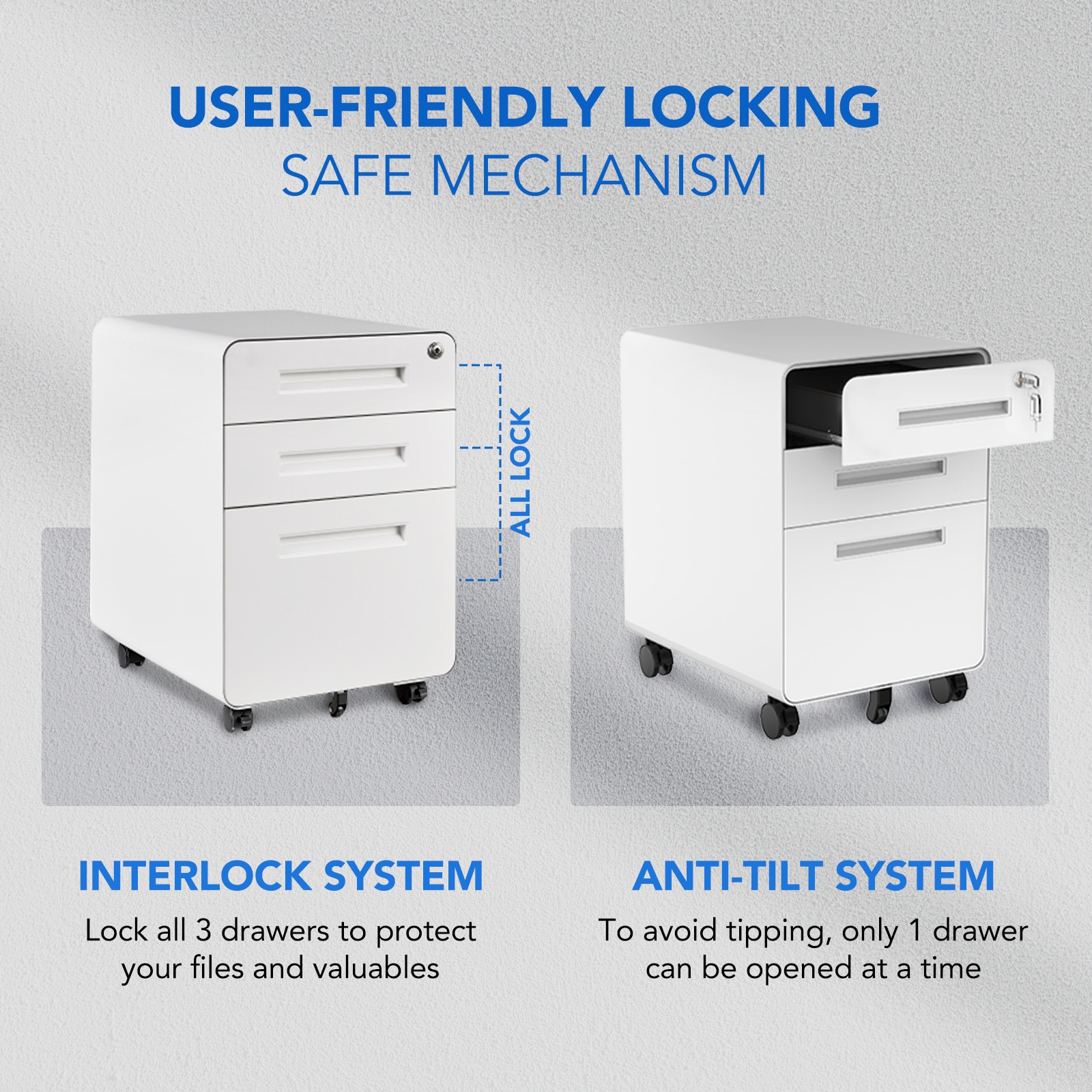 USER-FRIENDLY LOCKING
SAFE MECHANISM

ALL LOCK

INTERLOCK SYSTEM
Lock all 3 drawers to protect your files and valuables

ANTI-TILT SYSTEM
To avoid tipping, only 1 drawer can be opened at a time