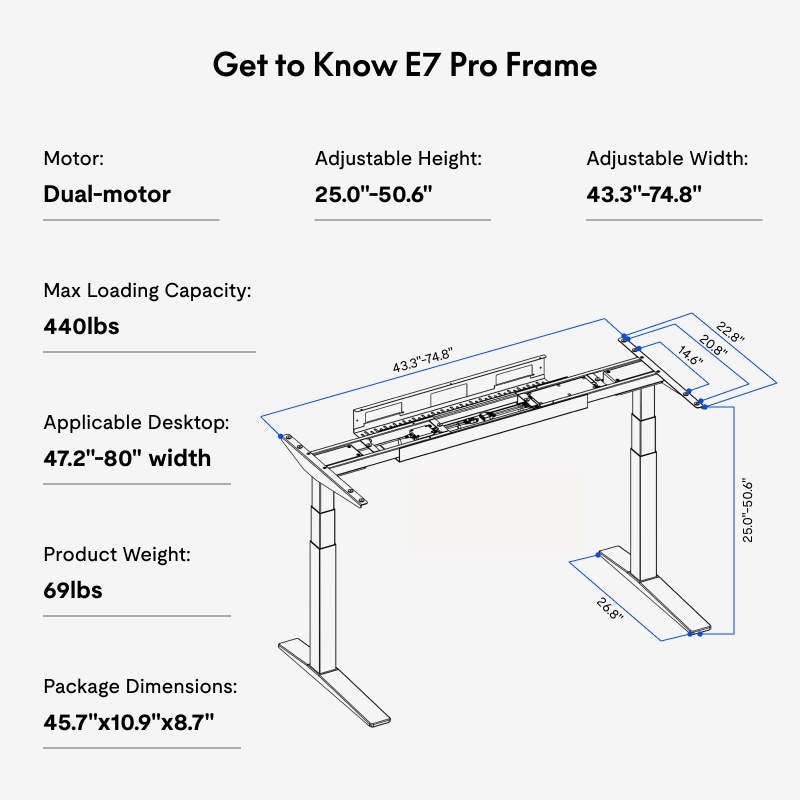 Get to Know E7 Pro Frame

Motor:
Dual-motor

Adjustable Height:
25.0"-50.6"

Adjustable Width:
43.3"-74.8"

Max Loading Capacity:
440lbs

Applicable Desktop:
47.2"-80" width

Product Weight:
69lbs

Package Dimensions:
45.7"x10.9"x8.7"

43.3"-74.8"

22.8"

20.8"

14.6"

25.0"-50.6"

26.8"