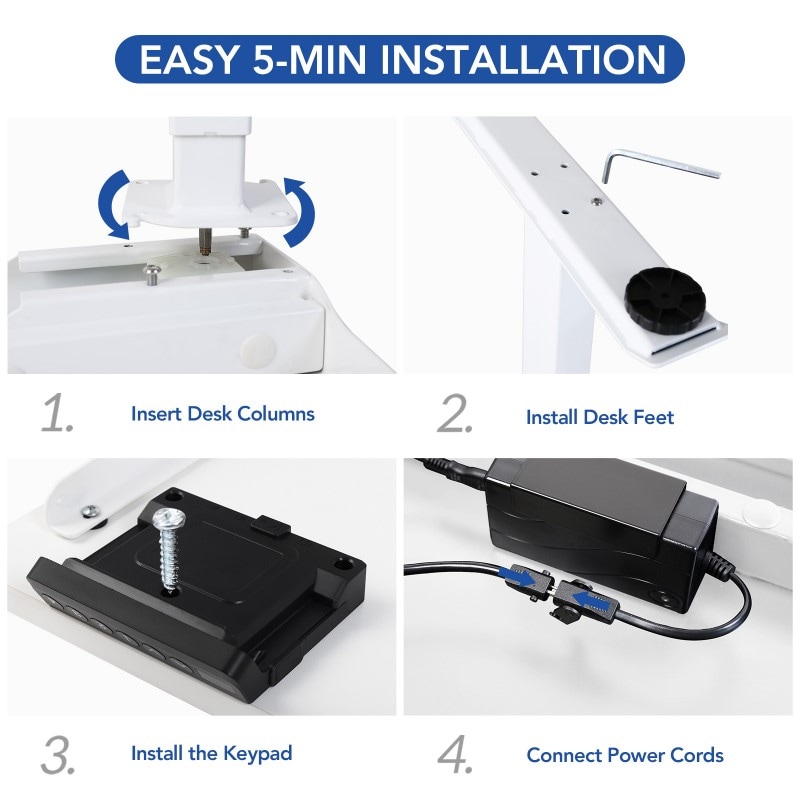 EASY 5-MIN INSTALLATION

1. Insert Desk Columns

2. Install Desk Feet

3. Install the Keypad

4. Connect Power Cords